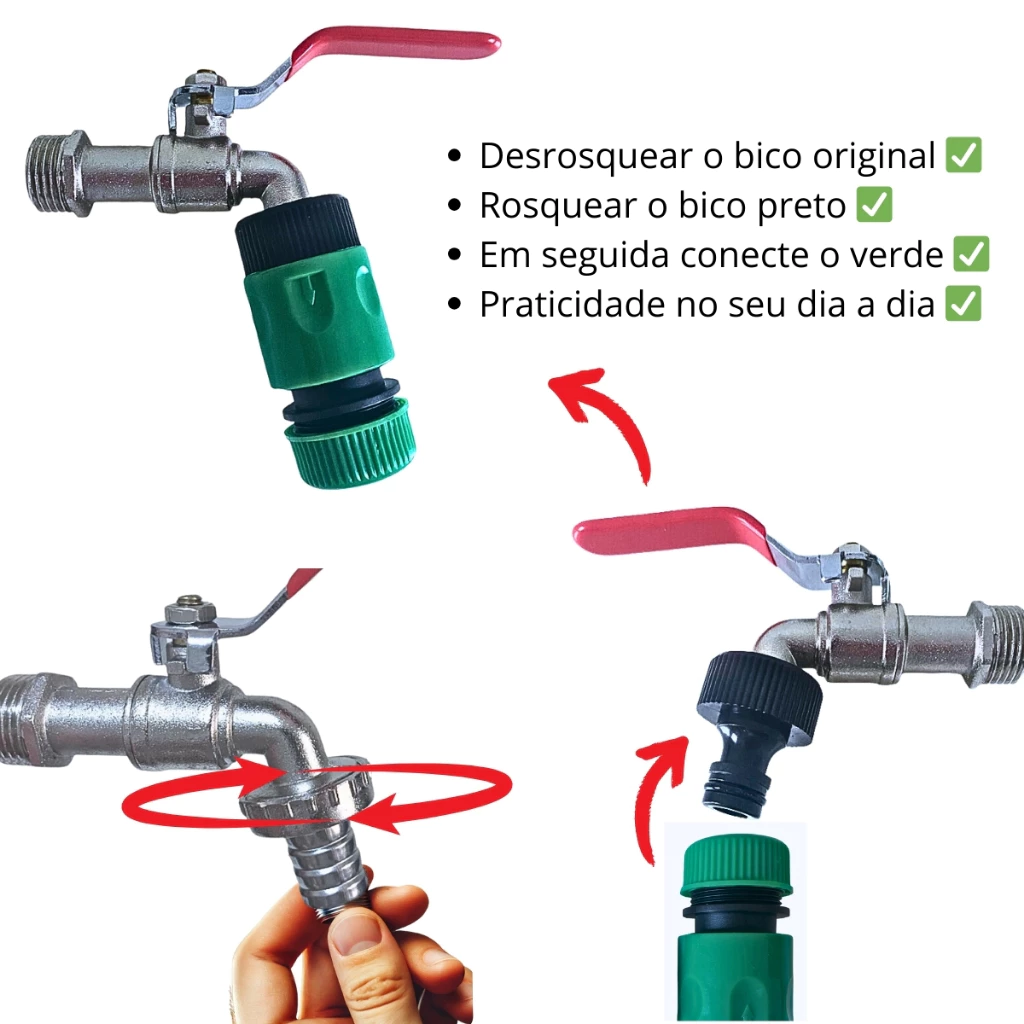 • Desrosquear o bico original ✅
• Rosquear o bico preto ✅
• Em seguida conecte o verde ✅
• Praticidade no seu dia a dia ✅