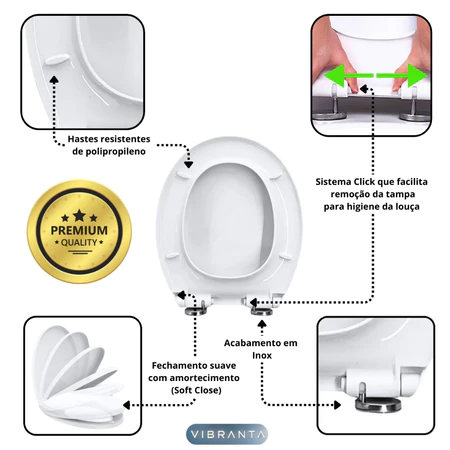 Hastes resistentes de polipropileno

Sistema Click que facilita remoção da tampa para higiene da louça

PREMIUM
QUALITY

Acabamento em Inox

Fechamento suave com amortecimento (Soft Close)

VIBRANTA