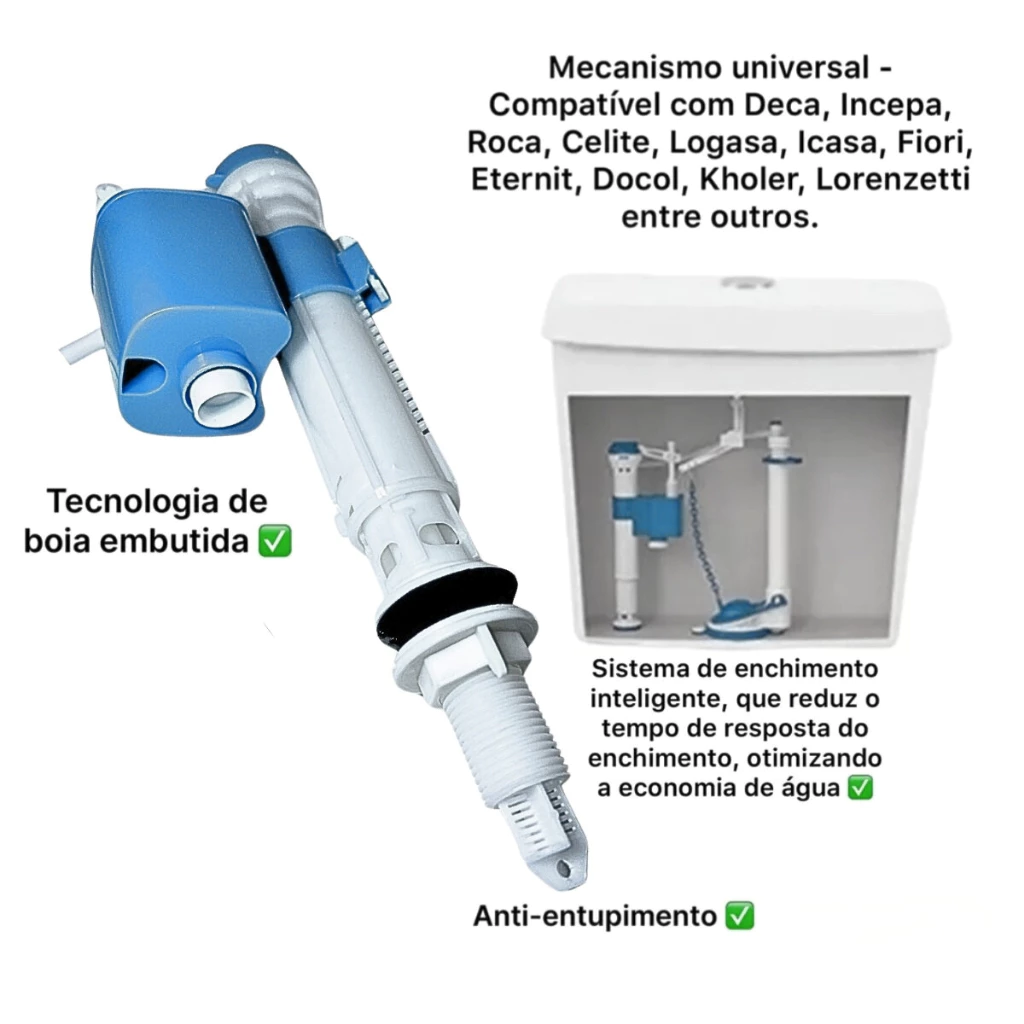 Mecanismo universal - Compatível com Deca, Incepa, Roca, Celite, Logasa, Icasa, Fiori, Eternit, Docol, Kholer, Lorenzetti entre outros.

Tecnologia de boia embutida ✅

Sistema de enchimento inteligente, que reduz o tempo de resposta do enchimento, otimizando a economia de água ✅

Anti-entupimento ✅