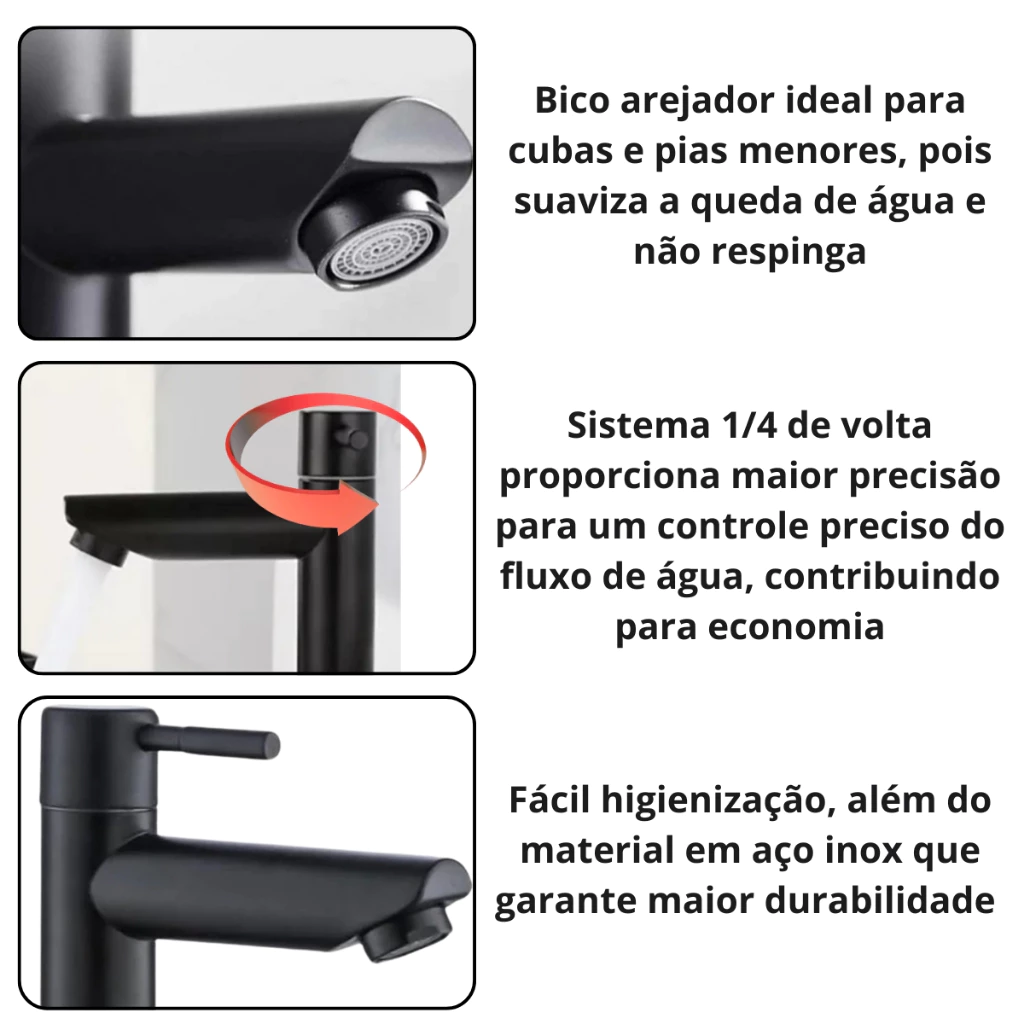 Bico arejador ideal para cubas e pias menores, pois suaviza a queda de água e não respinga

Sistema 1/4 de volta proporciona maior precisão para um controle preciso do fluxo de água, contribuindo para economia

Fácil higienização, além do material em aço inox que garante maior durabilidade