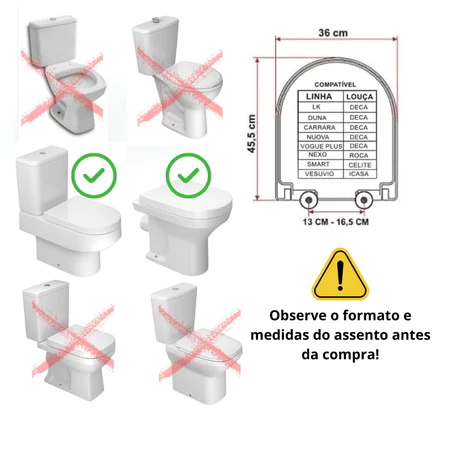 36 cm

45,5 cm

COMPATÍVEL

| LINHA | LOUÇA |
|---|---|
| LK | DECA |
| DUNA | DECA |
| CARRARA | DECA |
| NUOVA | DECA |
| VOGUE PLUS | DECA |
| NEXO | ROCA |
| SMART | CELITE |
| VESUVIO | ICASA |

13 CM - 16,5 CM

Observe o formato e medidas do assento antes da compra!